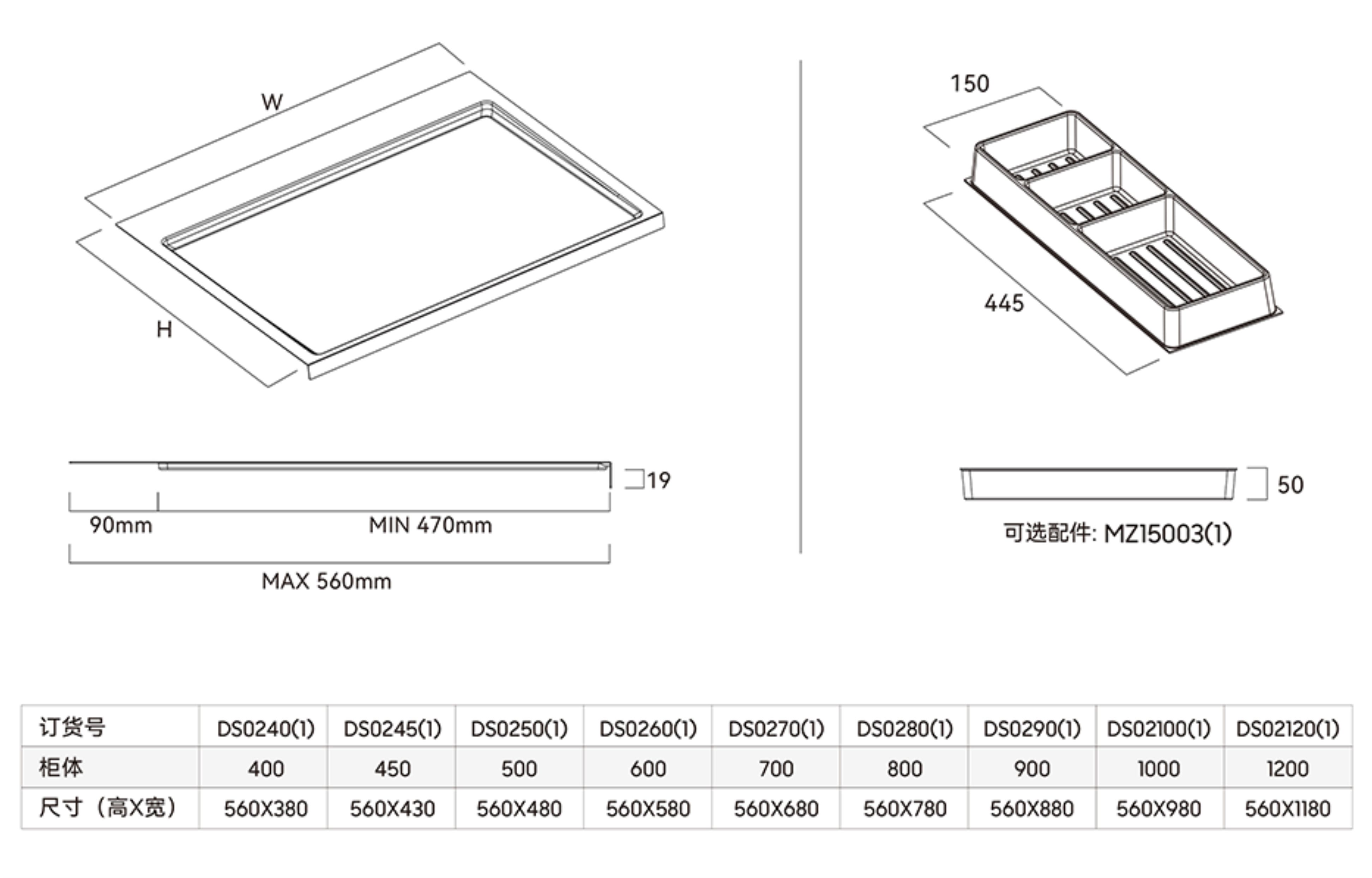 W

H

19

90mm

MIN 470mm

MAX 560mm

150

445

50

可选配件: MZ15003(1)

| 订货号 | DS0240(1) | DS0245(1) | DS0250(1) | DS0260(1) | DS0270(1) | DS0280(1) | DS0290(1) | DS02100(1) | DS02120(1) |
|---|---|---|---|---|---|---|---|---|---|
| 柜体 | 400 | 450 | 500 | 600 | 700 | 800 | 900 | 1000 | 1200 |
| 尺寸（高X宽） | 560X380 | 560X430 | 560X480 | 560X580 | 560X680 | 560X780 | 560X880 | 560X980 | 560X1180 |